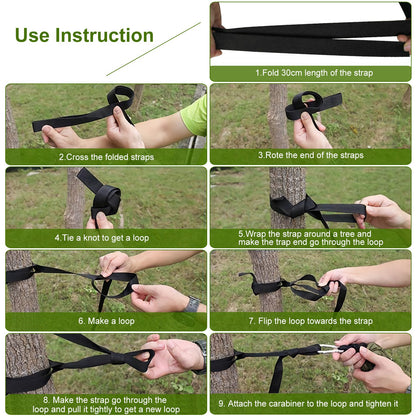 Use Instruction

1.Fold 30cm length of the strap

2.Cross the folded straps

3.Rote the end of the straps

4.Tie a knot to get a loop

5.Wrap the strap around a tree and make the trap end go through the loop

6. Make a loop

7. Flip the loop towards the strap

8. Make the strap go through the loop and pull it tightly to get a new loop

9. Attach the carabiner to the loop and tighten it