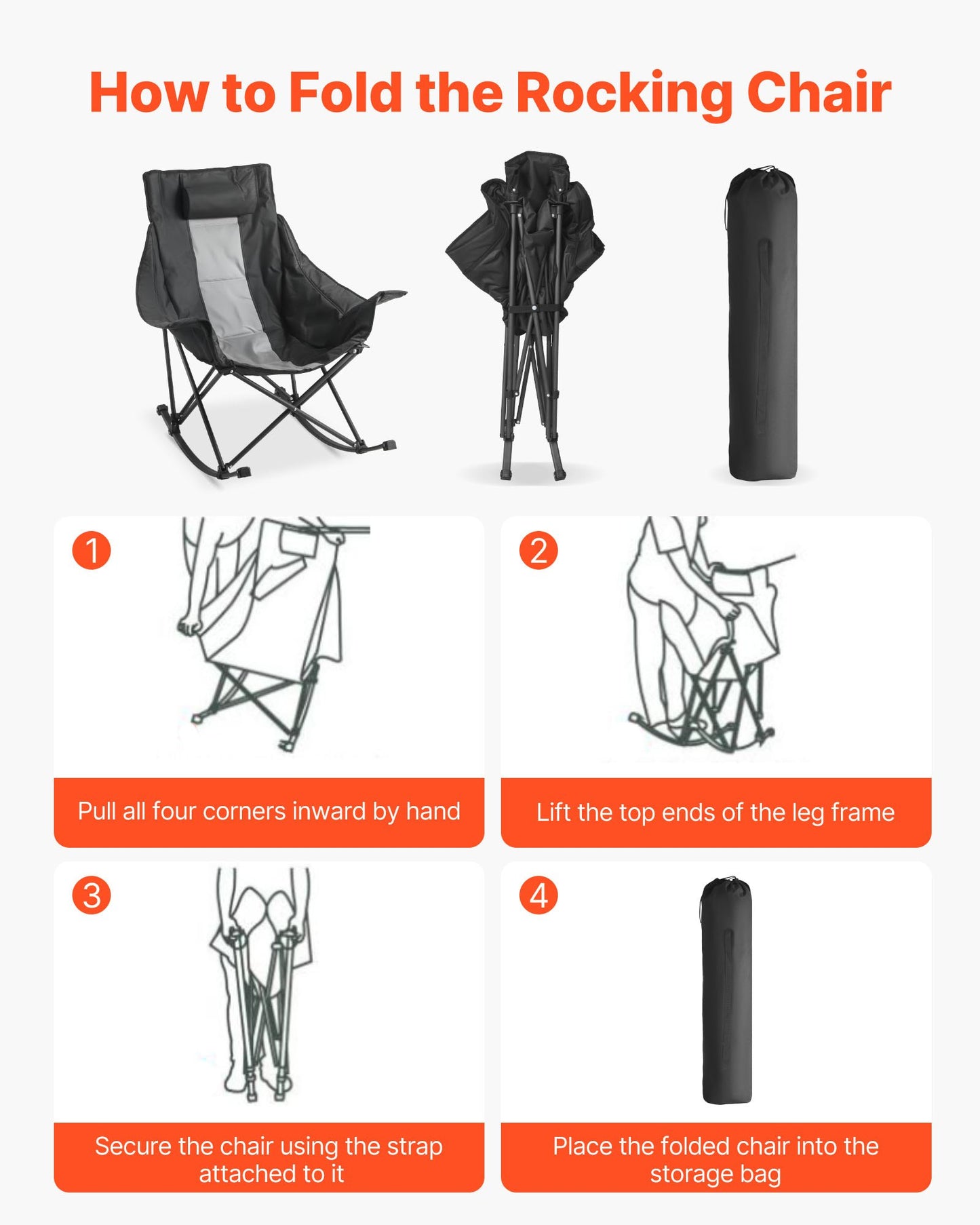 How to Fold the Rocking Chair

1

Pull all four corners inward by hand

2

Lift the top ends of the leg frame

3

Secure the chair using the strap attached to it

4

Place the folded chair into the storage bag